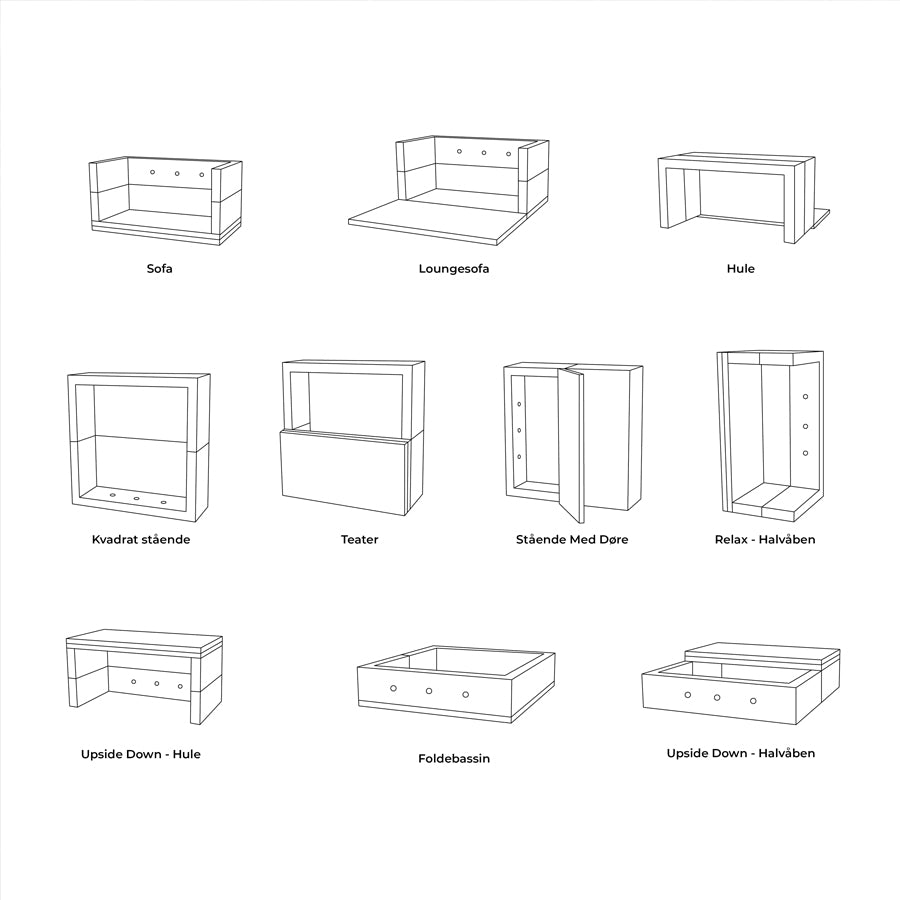 Sofa

Loungesofa

Hule

Kvadrat stående

Teater

Stående Med Døre

Relax - Halvåben

Upside Down - Hule

Foldebassin

Upside Down - Halvåben