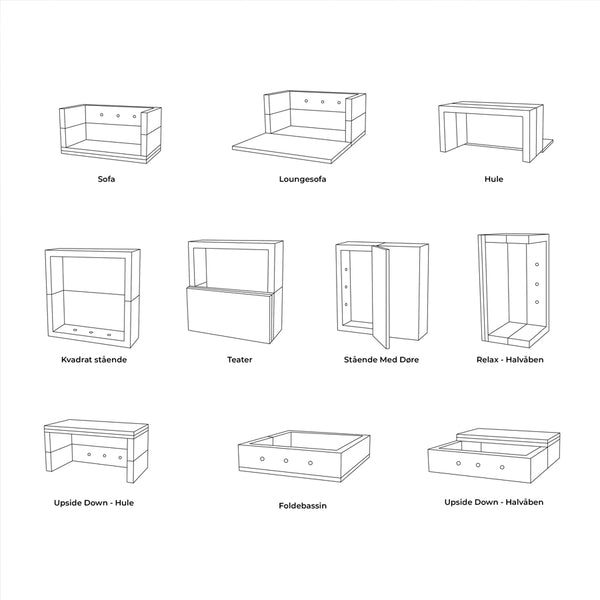 Sofa

Loungesofa

Hule

Kvadrat stående

Teater

Stående Med Døre

Relax - Halvåben

Upside Down - Hule

Foldebassin

Upside Down - Halvåben